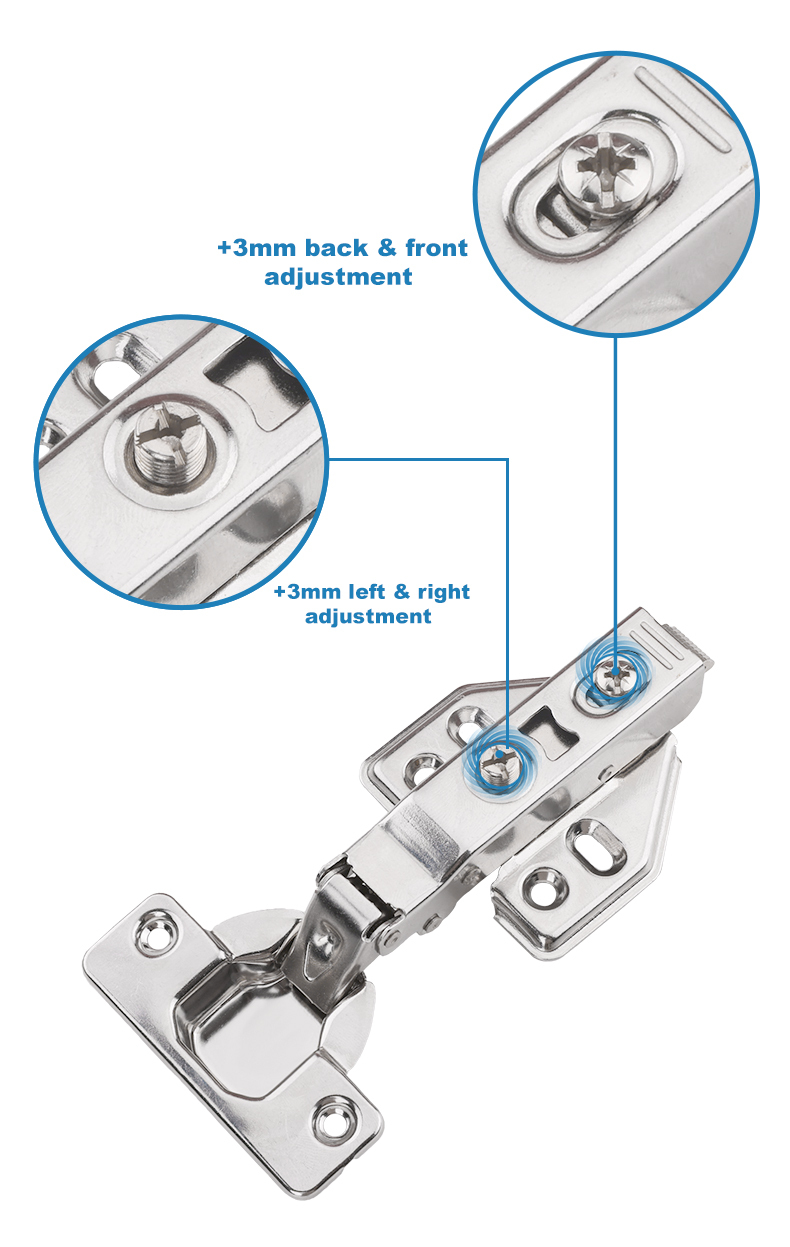 +3mm back & front adjustment

+3mm left & right adjustment