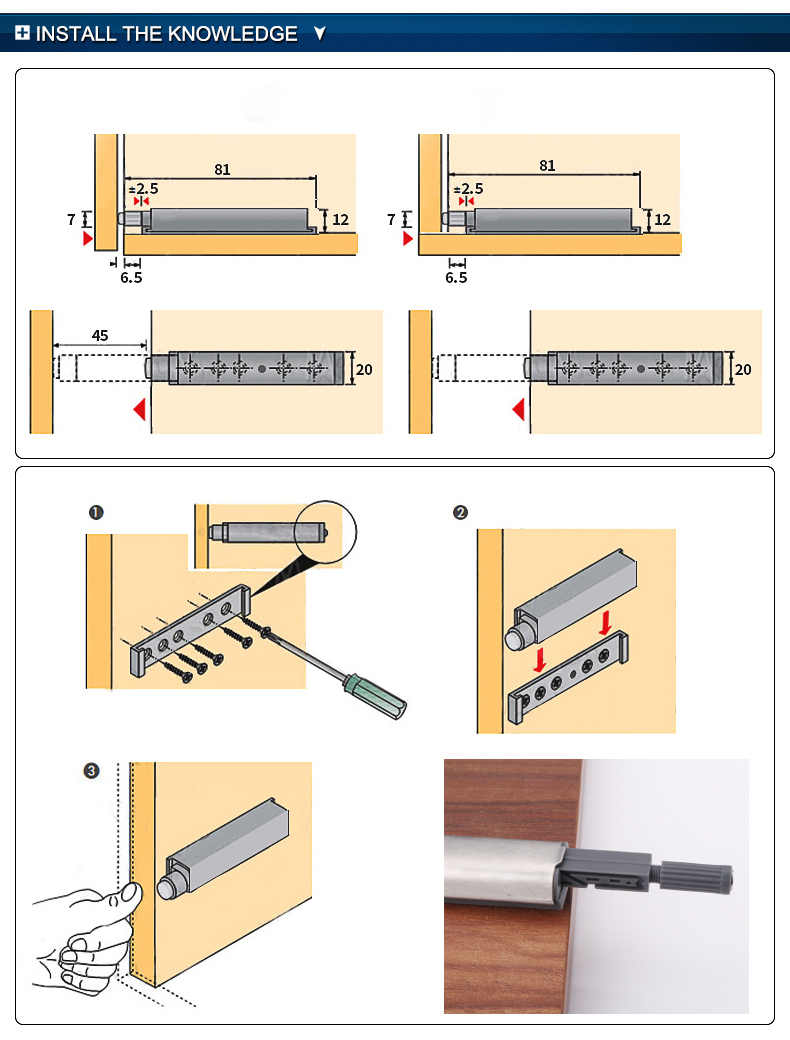 INSTALL THE KNOWLEDGE

81
±2.5
7
12
6.5

81
±2.5
7
12
6.5

45
20

20

❶

❷

❸