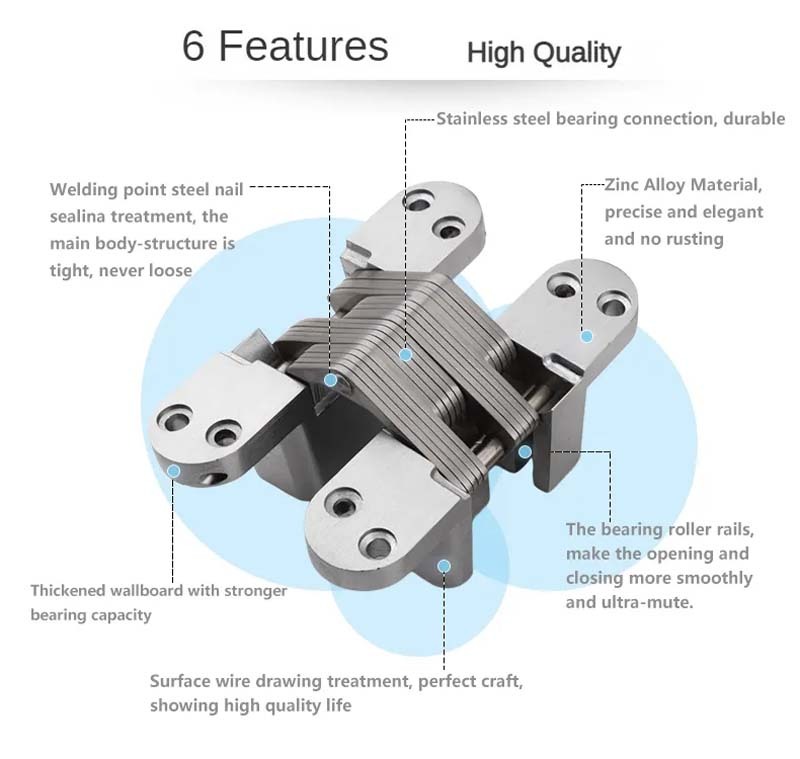 6 Features High Quality

Stainless steel bearing connection, durable

Welding point steel nail sealina treatment, the main body-structure is tight, never loose

Zinc Alloy Material, precise and elegant and no rusting

The bearing roller rails, make the opening and closing more smoothly and ultra-mute.

Thickened wallboard with stronger bearing capacity

Surface wire drawing treatment, perfect craft, showing high quality life