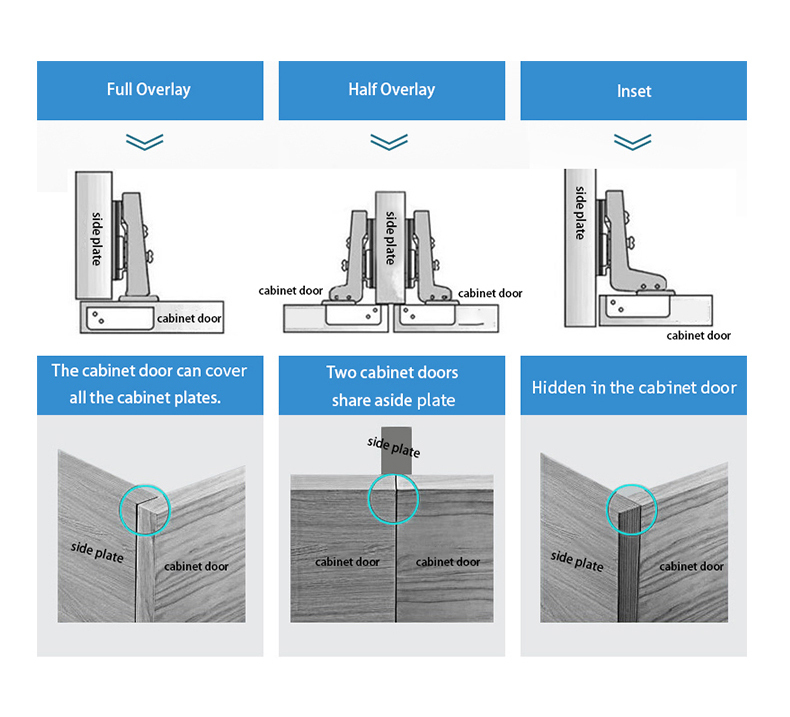 Full Overlay

side plate

cabinet door

The cabinet door can cover all the cabinet plates.

side plate

cabinet door

Half Overlay

side plate

cabinet door

cabinet door

Two cabinet doors share aside plate

side plate

cabinet door

cabinet door

Inset

side plate

cabinet door

Hidden in the cabinet door

side plate

cabinet door