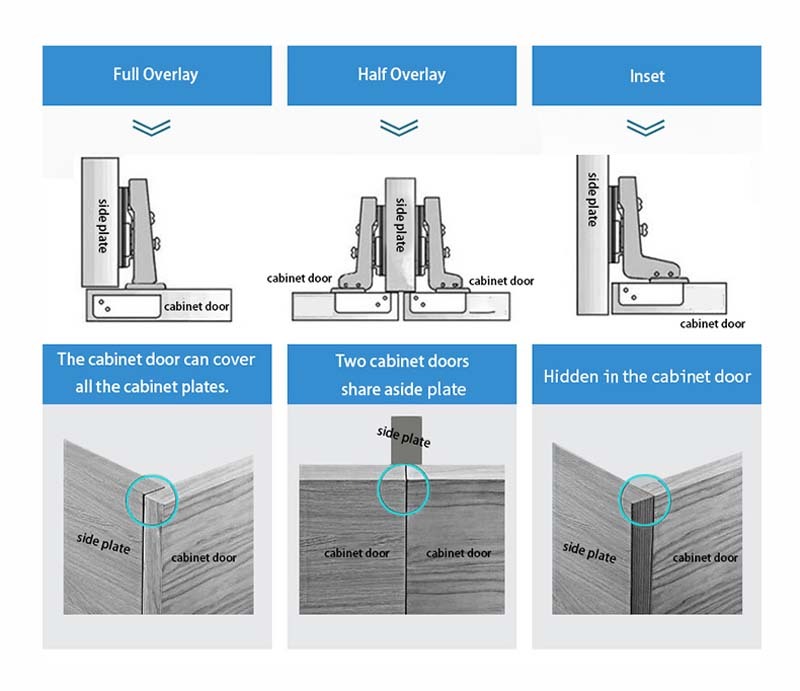 Full Overlay

side plate

cabinet door

The cabinet door can cover all the cabinet plates.

side plate

cabinet door

Half Overlay

side plate

cabinet door

cabinet door

Two cabinet doors share aside plate

side plate

cabinet door

cabinet door

Inset

side plate

cabinet door

Hidden in the cabinet door

side plate

cabinet door