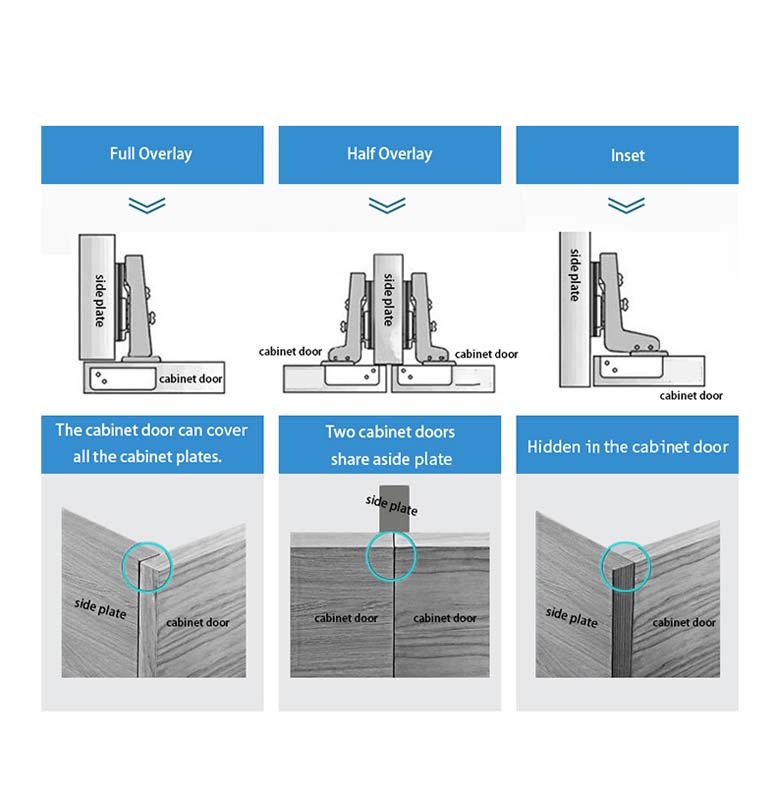 Full Overlay

side plate

cabinet door

The cabinet door can cover all the cabinet plates.

side plate

cabinet door

Half Overlay

side plate

cabinet door

cabinet door

Two cabinet doors share aside plate

side plate

cabinet door

cabinet door

Inset

side plate

cabinet door

Hidden in the cabinet door

side plate

cabinet door