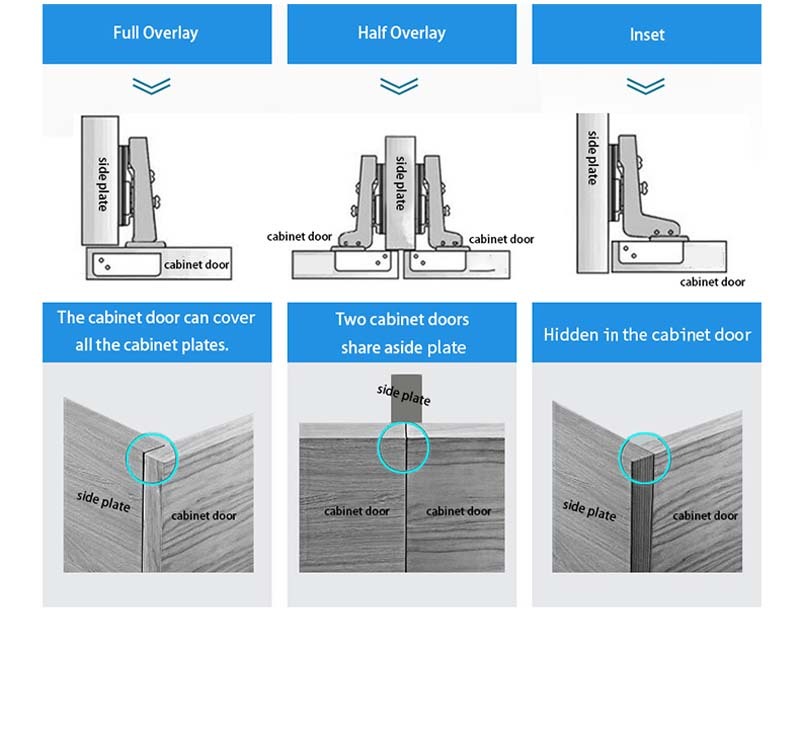 Full Overlay

side plate

cabinet door

The cabinet door can cover all the cabinet plates.

side plate

cabinet door

Half Overlay

side plate

cabinet door

cabinet door

Two cabinet doors share aside plate

side plate

cabinet door

cabinet door

Inset

side plate

cabinet door

Hidden in the cabinet door

side plate

cabinet door