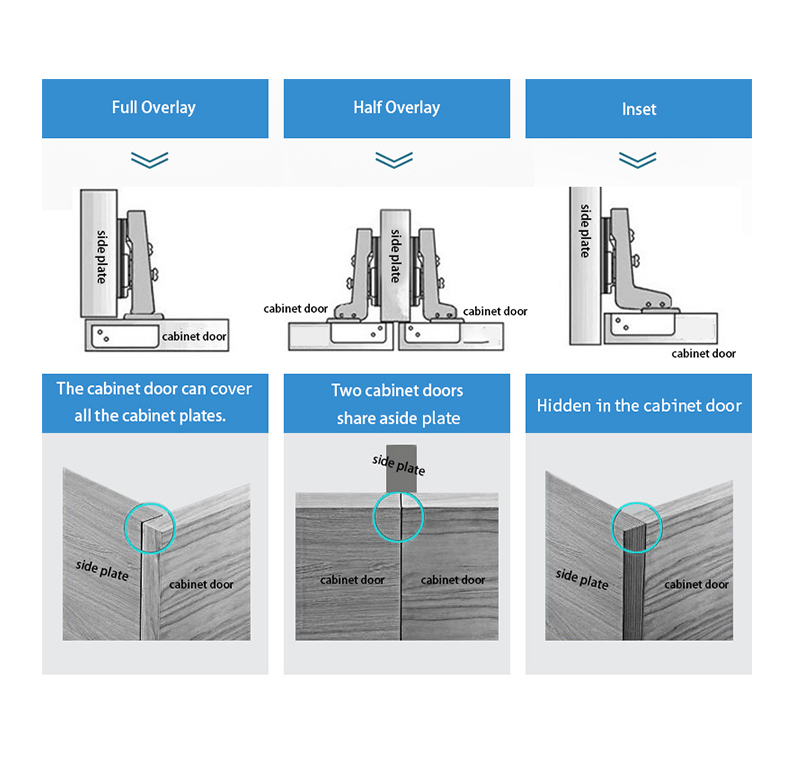 Full Overlay

side plate

cabinet door

The cabinet door can cover all the cabinet plates.

side plate

cabinet door

Half Overlay

side plate

cabinet door

cabinet door

Two cabinet doors share aside plate

side plate

cabinet door

cabinet door

Inset

side plate

cabinet door

Hidden in the cabinet door

side plate

cabinet door