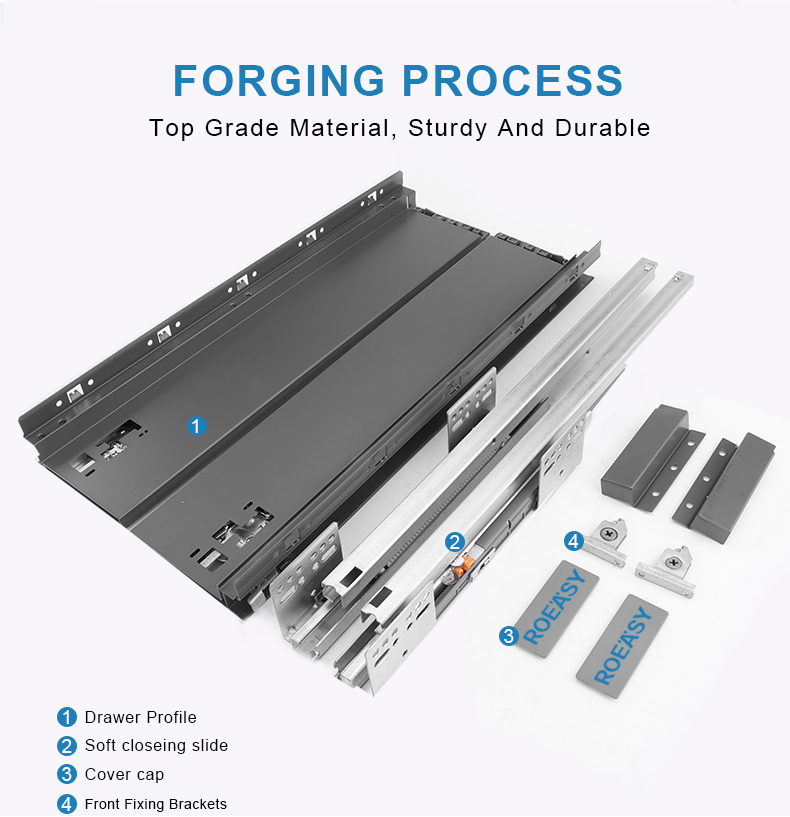 FORGING PROCESS

Top Grade Material, Sturdy And Durable

1

2

4

3

ROEASY

ROEASY

1 Drawer Profile

2 Soft closeing slide

3 Cover cap

4 Front Fixing Brackets